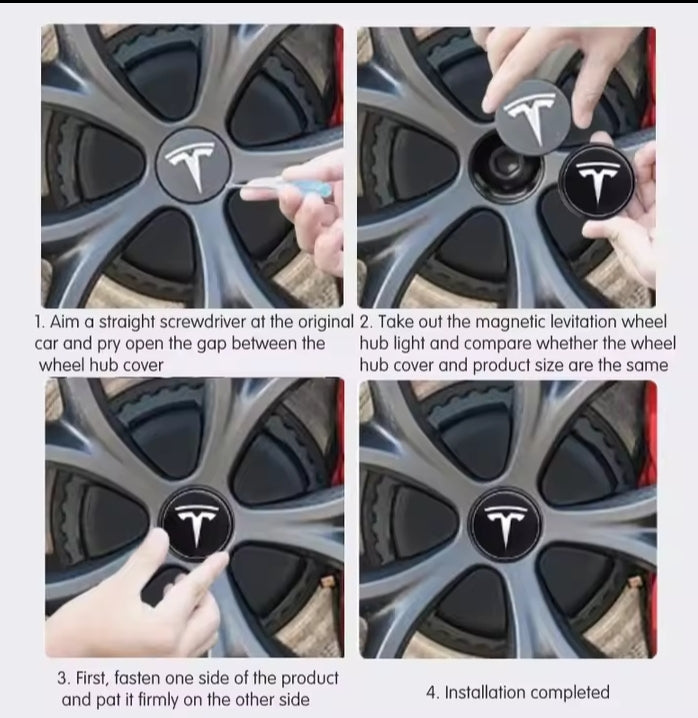 1. Aim a straight screwdriver at the original car and pry open the gap between the wheel hub cover

2. Take out the magnetic levitation wheel hub light and compare whether the wheel hub cover and product size are the same

3. First, fasten one side of the product and pat it firmly on the other side

4. Installation completed