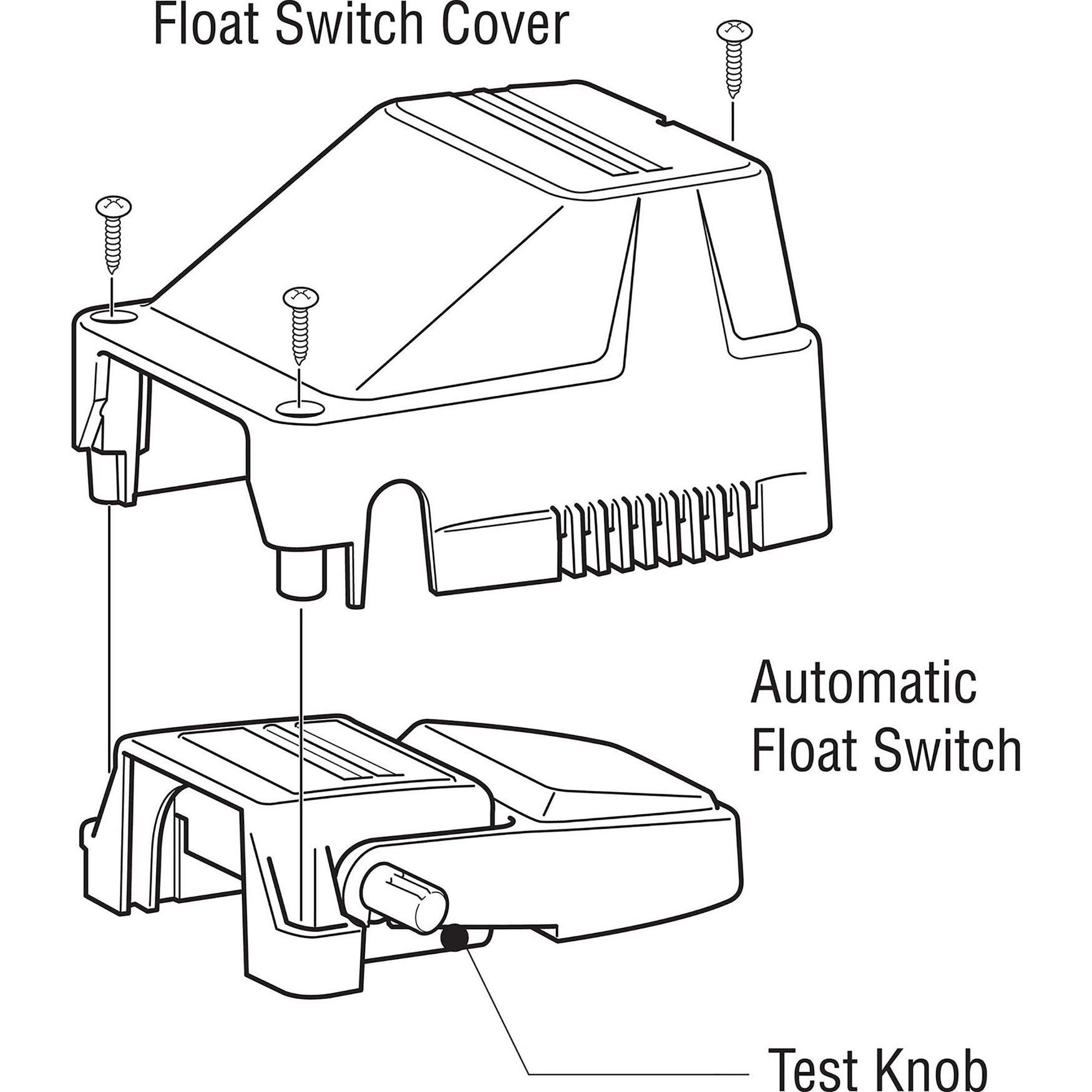 Float Switch Cover

Automatic Float Switch

Test Knob