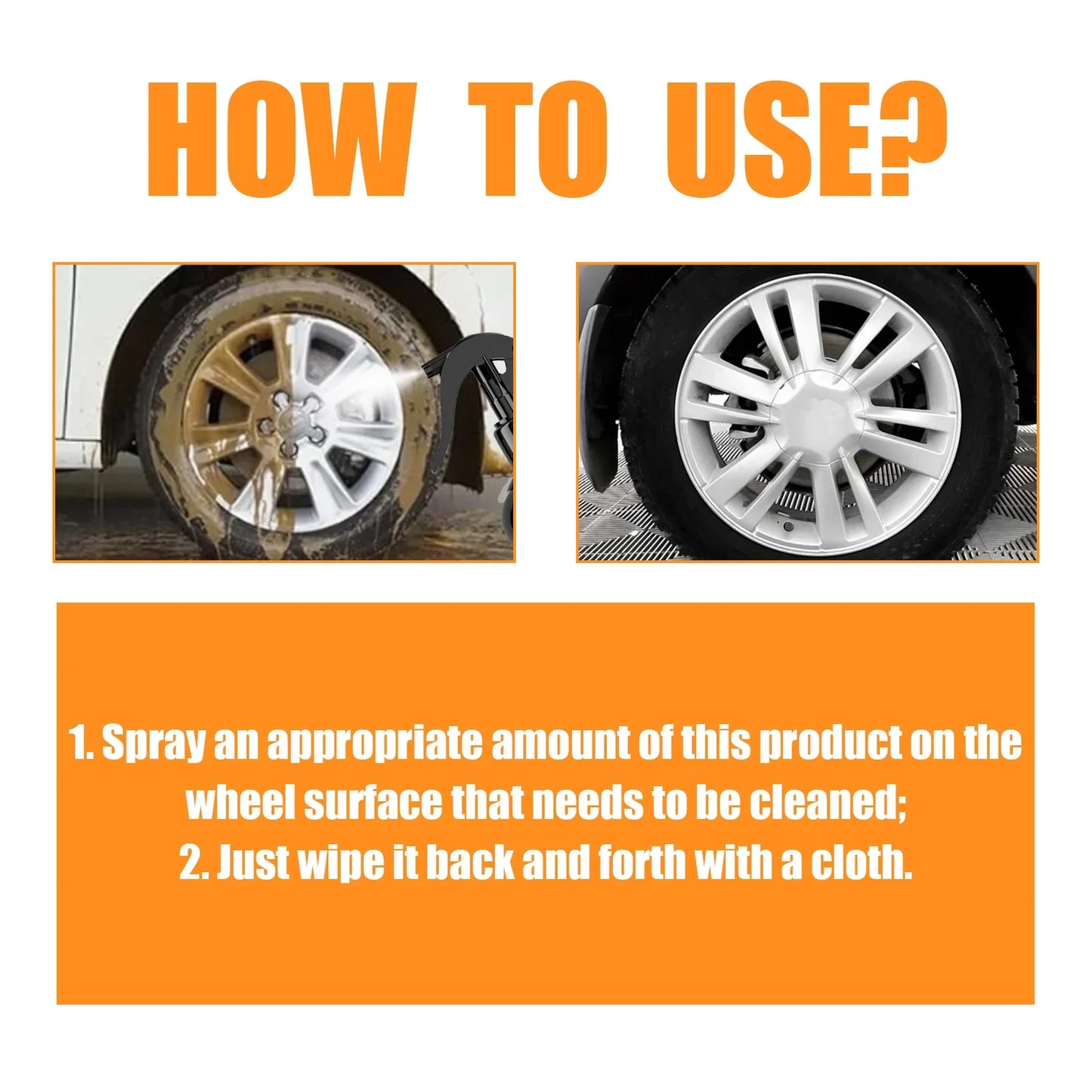 HOW TO USE?

1. Spray an appropriate amount of this product on the wheel surface that needs to be cleaned;
2. Just wipe it back and forth with a cloth.