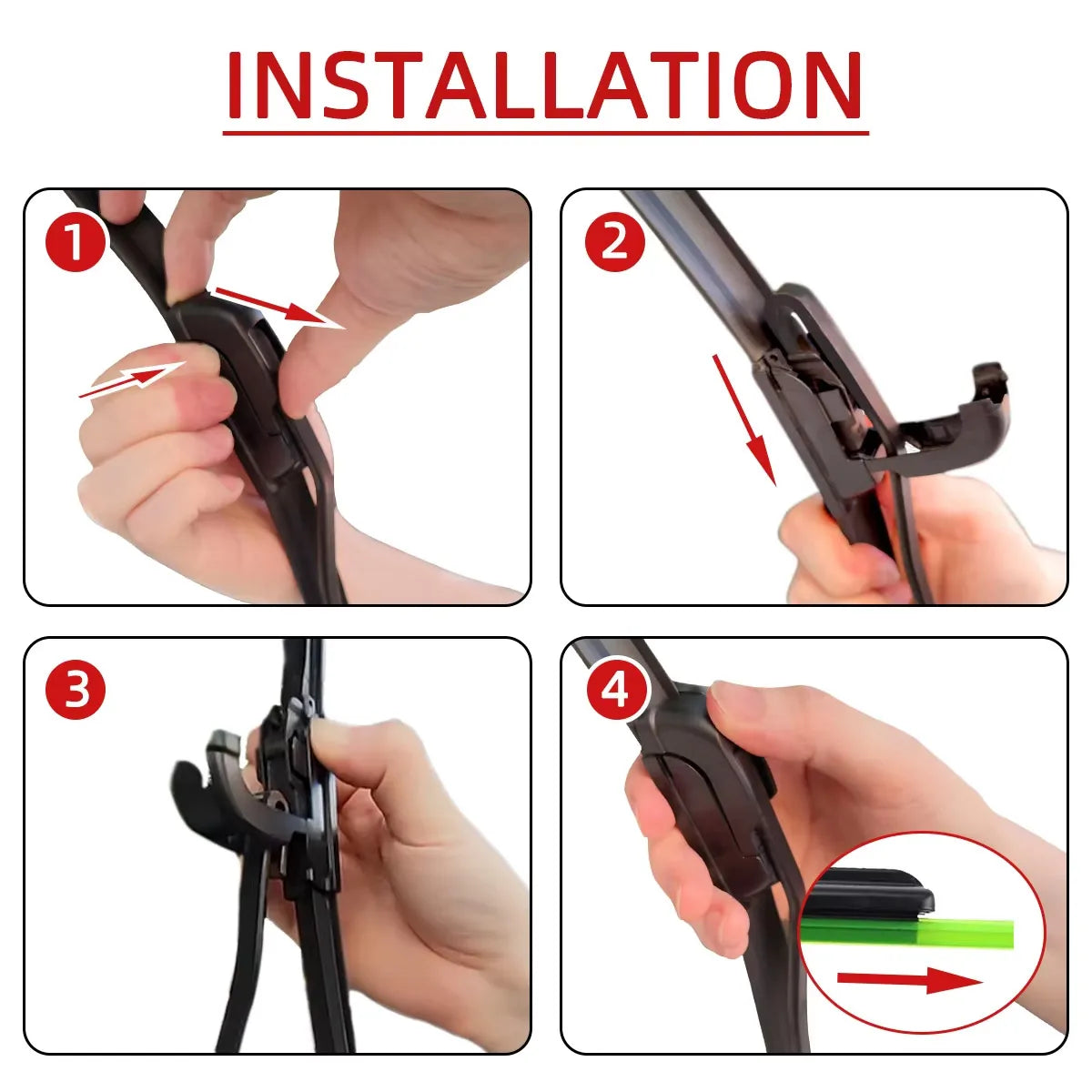 INSTALLATION

1

2

3

4