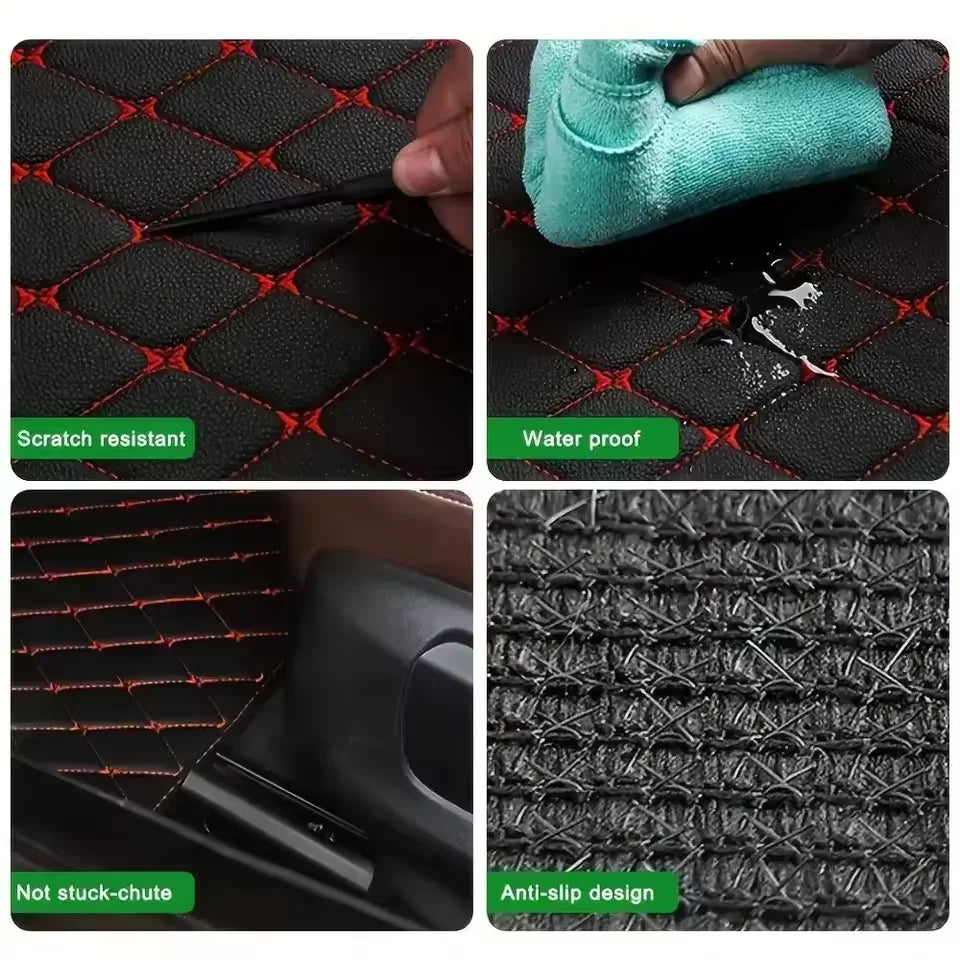 Scratch resistant

Water proof

Not stuck-chute

Anti-slip design