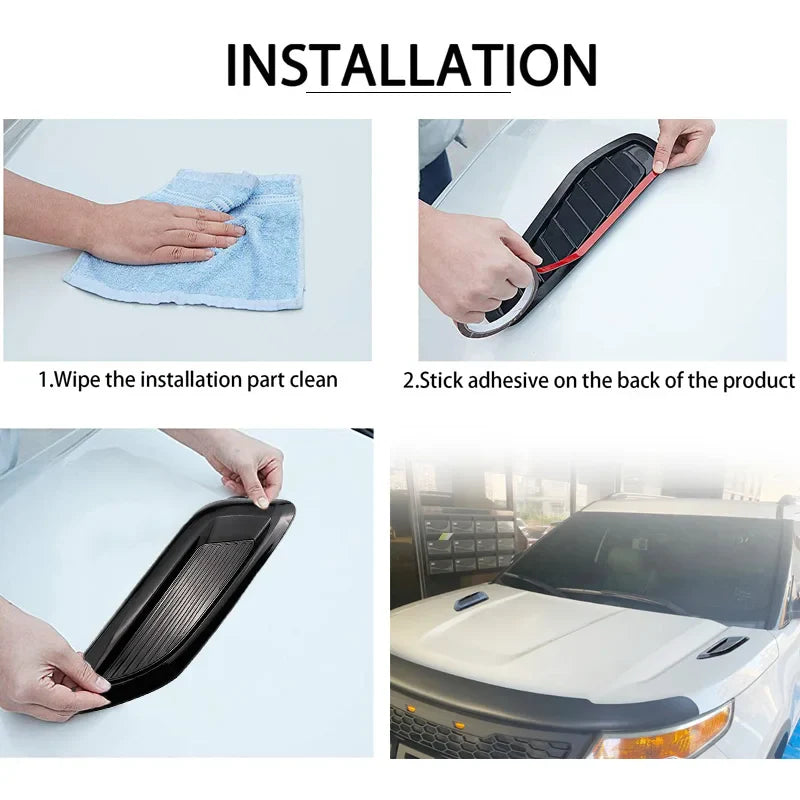 INSTALLATION

1.Wipe the installation part clean

2.Stick adhesive on the back of the product