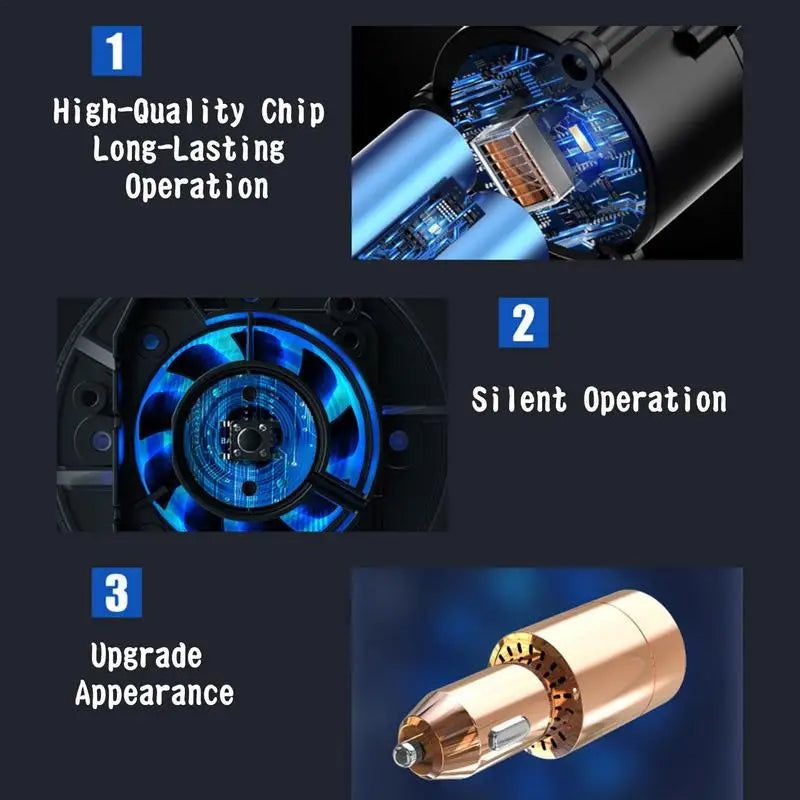 1

High-Quality Chip
Long-Lasting
Operation

2

Silent Operation

3

Upgrade
Appearance