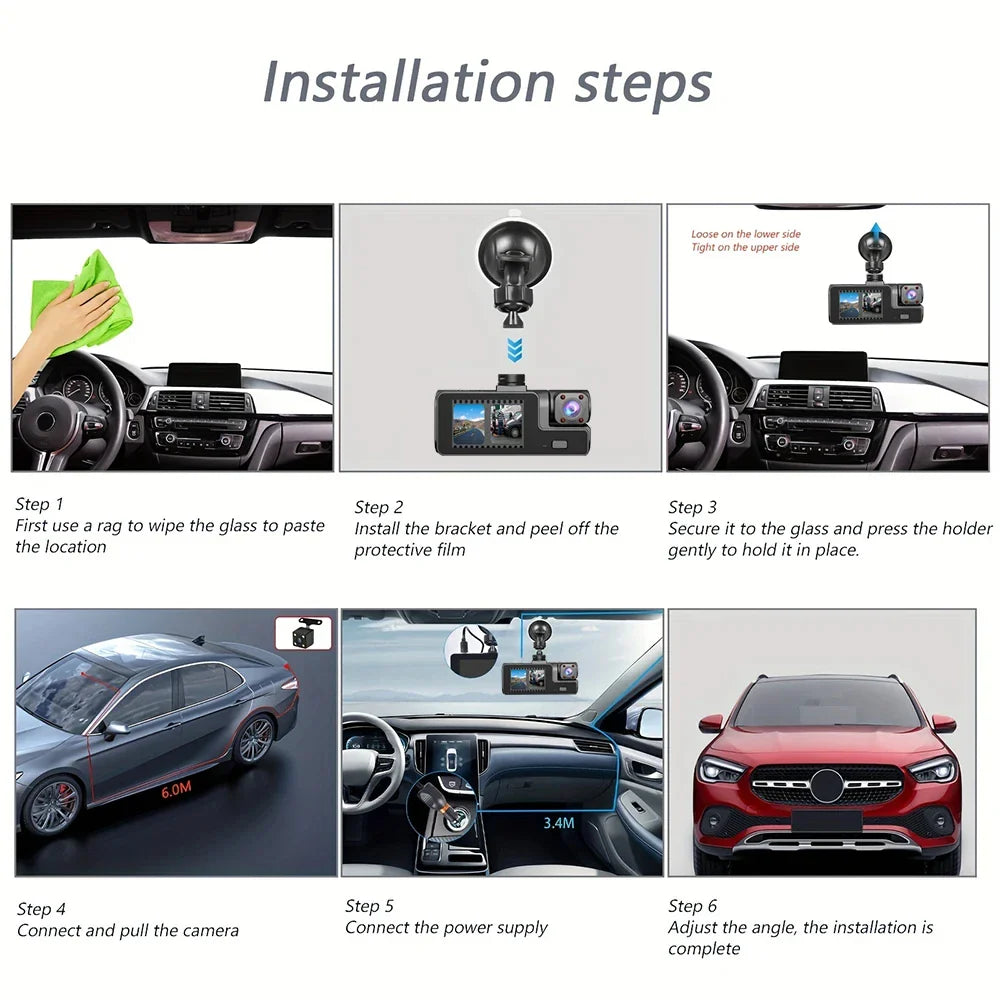 Installation steps

Loose on the lower side
Tight on the upper side

Step 1
First use a rag to wipe the glass to paste the location

Step 2
Install the bracket and peel off the protective film

Step 3
Secure it to the glass and press the holder gently to hold it in place.

6.0M

3.4M

Step 4
Connect and pull the camera

Step 5
Connect the power supply

Step 6
Adjust the angle, the installation is complete