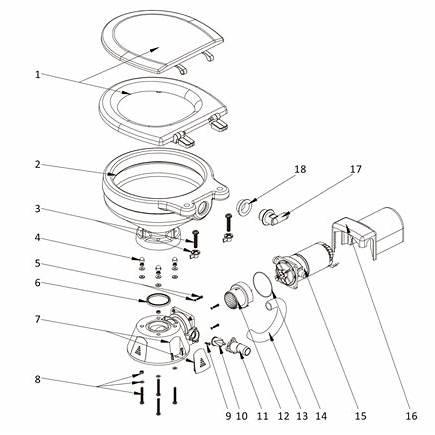 1
2
3
4
5
6
7
8
18
17
9
10
11
12
13
14
15
16